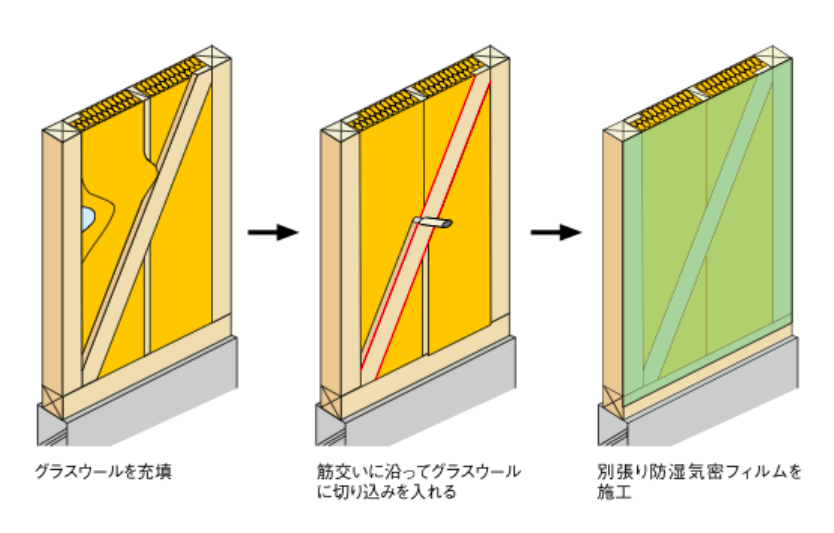 グラスウールを充填

筋交いに沿ってグラスウールに切り込みを入れる

別張り防湿気密フィルムを施工